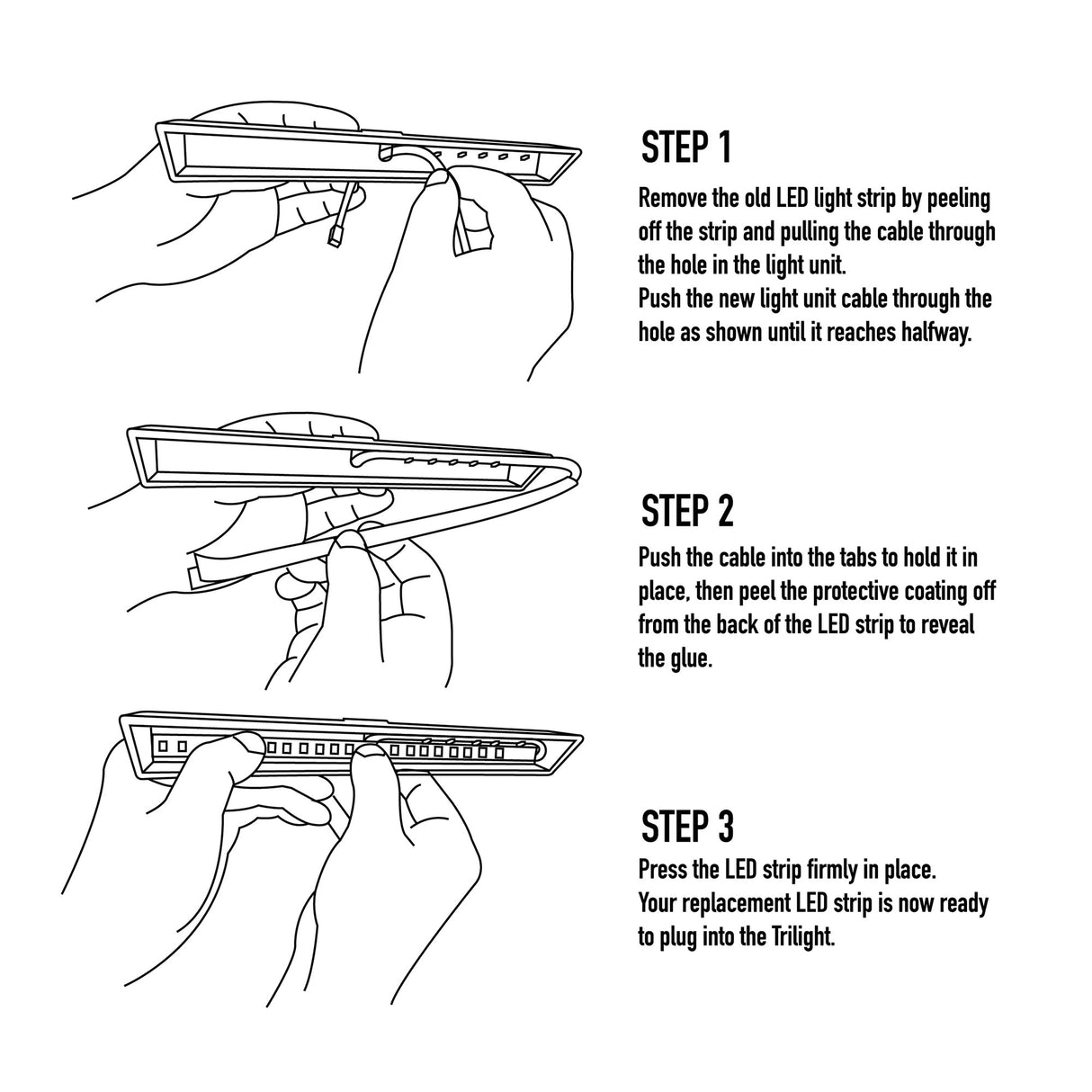 STEP 1

Remove the old LED light strip by peeling off the strip and pulling the cable through the hole in the light unit.
Push the new light unit cable through the hole as shown until it reaches halfway.

STEP 2

Push the cable into the tabs to hold it in place, then peel the protective coating off from the back of the LED strip to reveal the glue.

STEP 3

Press the LED strip firmly in place.
Your replacement LED strip is now ready to plug into the Trilight.